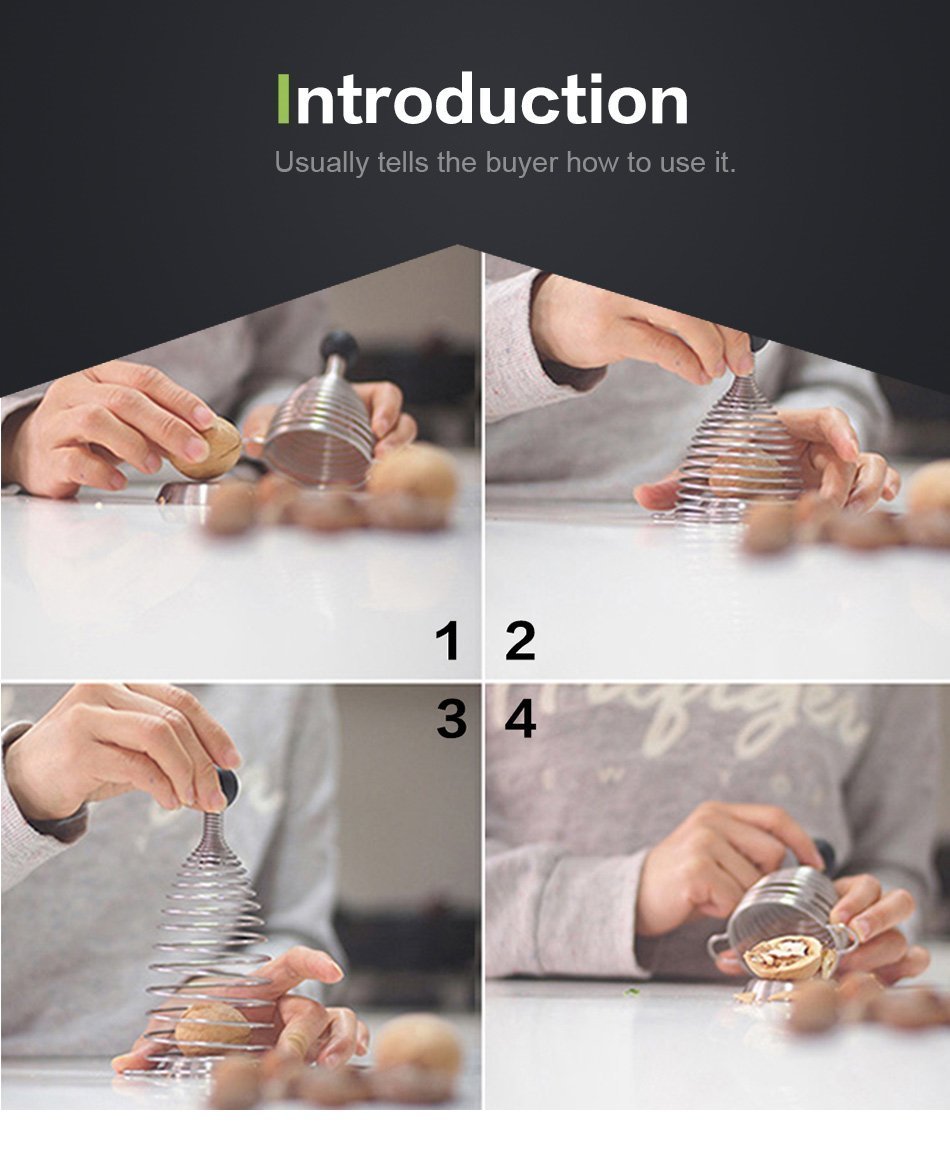 Introduction

Usually tells the buyer how to use it.

1 2

3 4