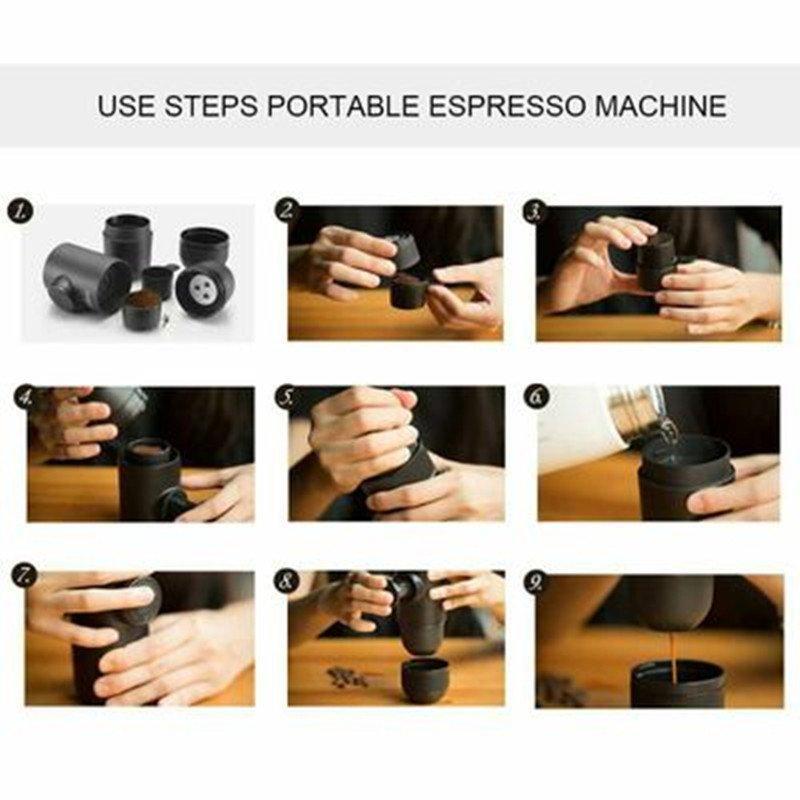 USE STEPS PORTABLE ESPRESSO MACHINE

1.

2.

3.

4.

5.

6.

7.

8.

9.